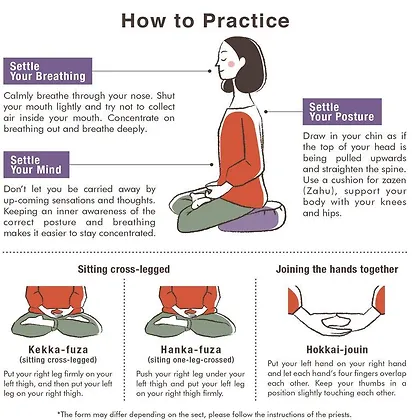 How to Practice

Settle Your Breathing

Calmly breathe through your nose. Shut your mouth lightly and try not to collect air inside your mouth. Concentrate on breathing out and breathe deeply.

Settle Your Mind

Don't let you be carried away by up-coming sensations and thoughts. Keeping an inner awareness of the correct posture and breathing makes it easier to stay concentrated.

Settle Your Posture

Draw in your chin as if the top of your head is being pulled upwards and straighten the spine. Use a cushion for zazen (Zahu), support your body with your knees and hips.

Sitting cross-legged

Kekka-fuza
(sitting cross-legged)

Put your right leg firmly on your left thigh, and then put your left leg on your right thigh.

Hanka-fuza
(siting one-leg-crossed)

Push your right leg under your left thigh and put your left leg on your right thigh firmly.

Joining the hands together

Hokkai-jouin

Put your left hand on your right hand and let each hand's four fingers overlap each other. Keep your thumbs in a position slightly touching each other.

*The form may differ depending on the sect, please follow the instructions of the priests.